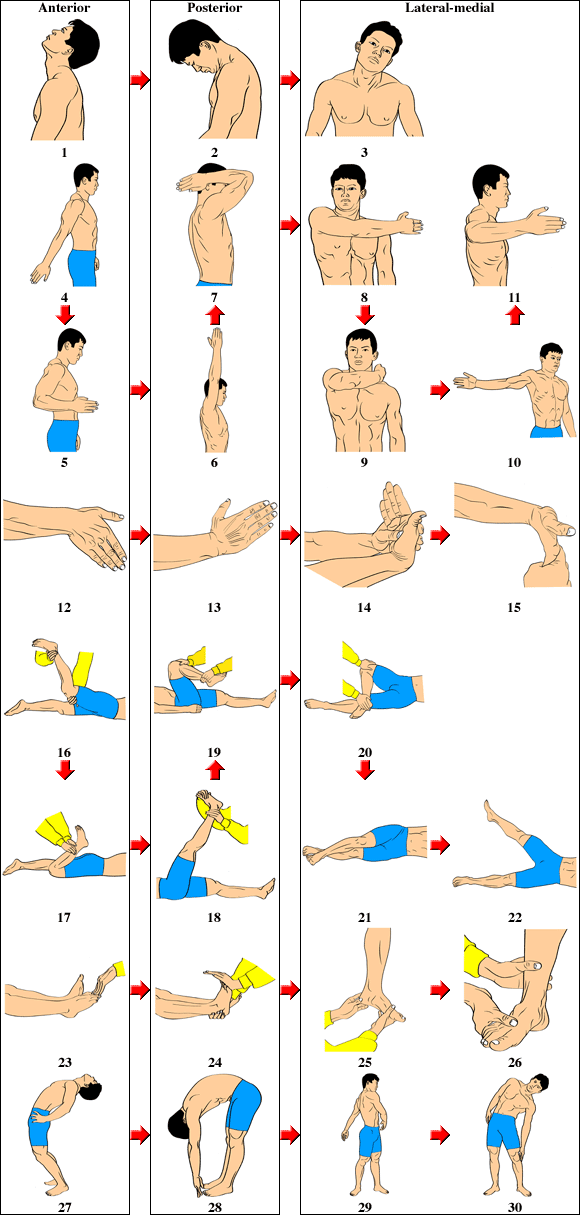 Anterior

1

4

5

12

16

17

23

27

Posterior

2

7

6

13

19

18

24

28

Lateral-medial

3

8

11

9

10

14

15

20

21

22

25

26

29

30