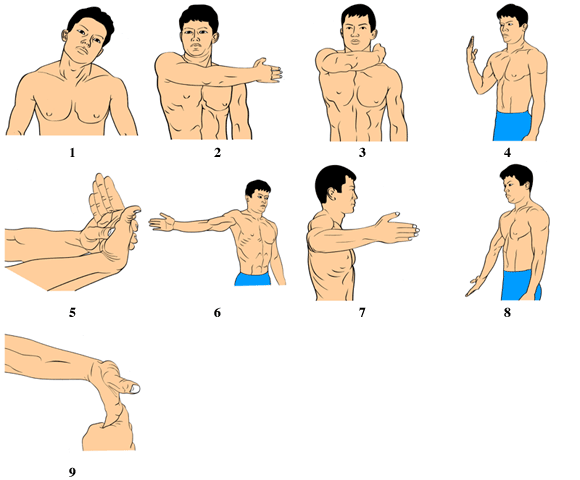 1

2

3

4

5

6

7

8

9